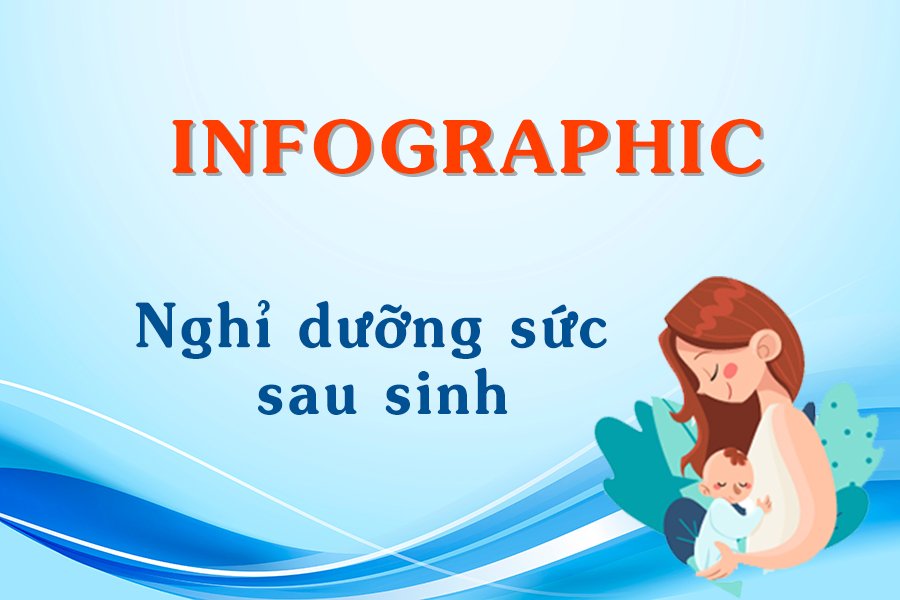 INFOGRAPHIC

Nghỉ dưỡng sức sau sinh